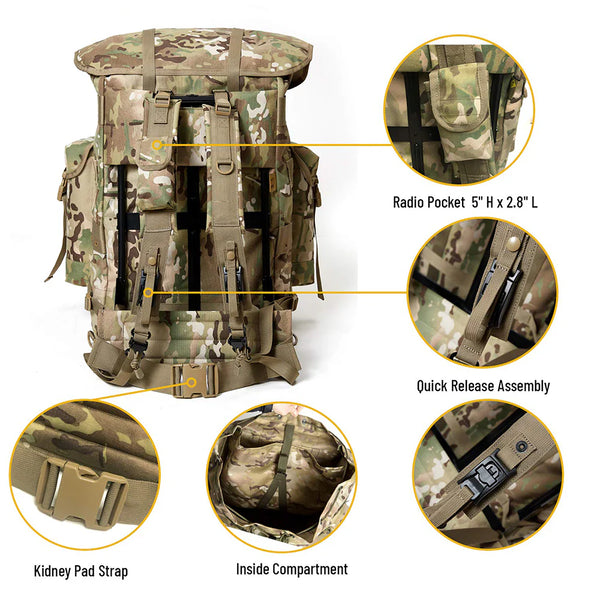 Radio Pocket 5" H x 2.8" L

Quick Release Assembly

Kidney Pad Strap

Inside Compartment