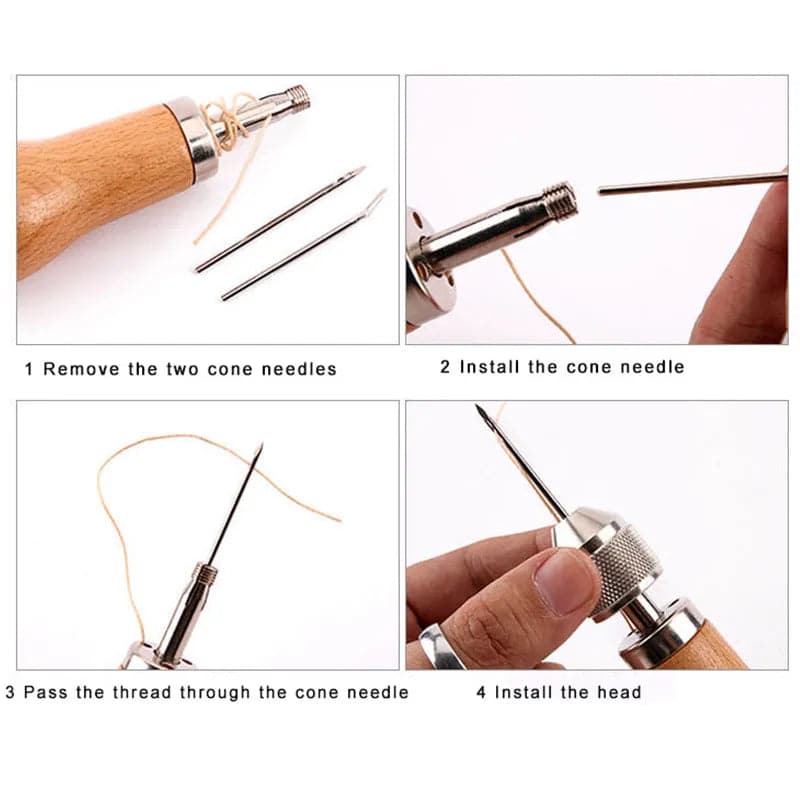 1 Remove the two cone needles

2 Install the cone needle

3 Pass the thread through the cone needle

4 Install the head