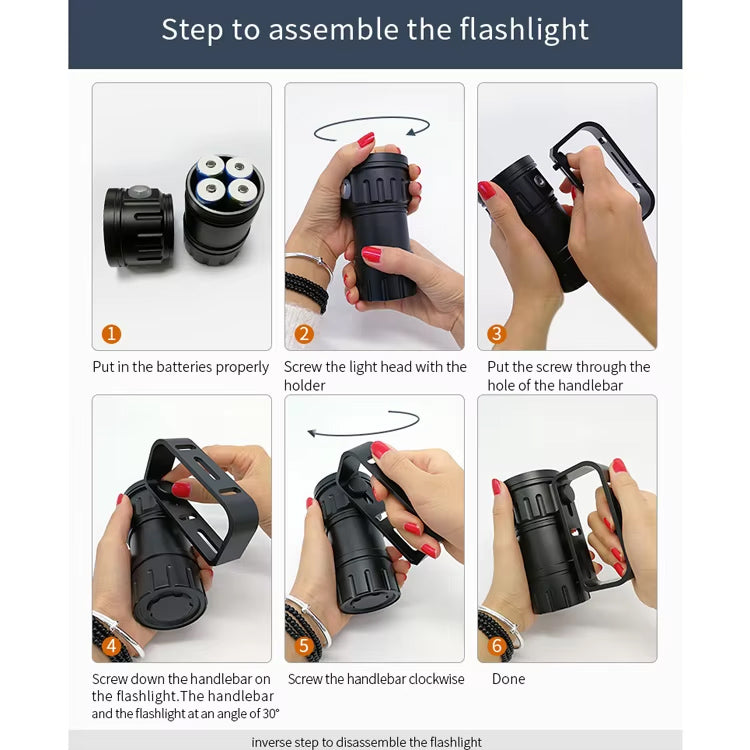 Step to assemble the flashlight

1
Put in the batteries properly

2
Screw the light head with the holder

3
Put the screw through the hole of the handlebar

4
Screw down the handlebar on the flashlight.The handlebar and the flashlight at an angle of 30°

5
Screw the handlebar clockwise

6
Done

inverse step to disassemble the flashlight