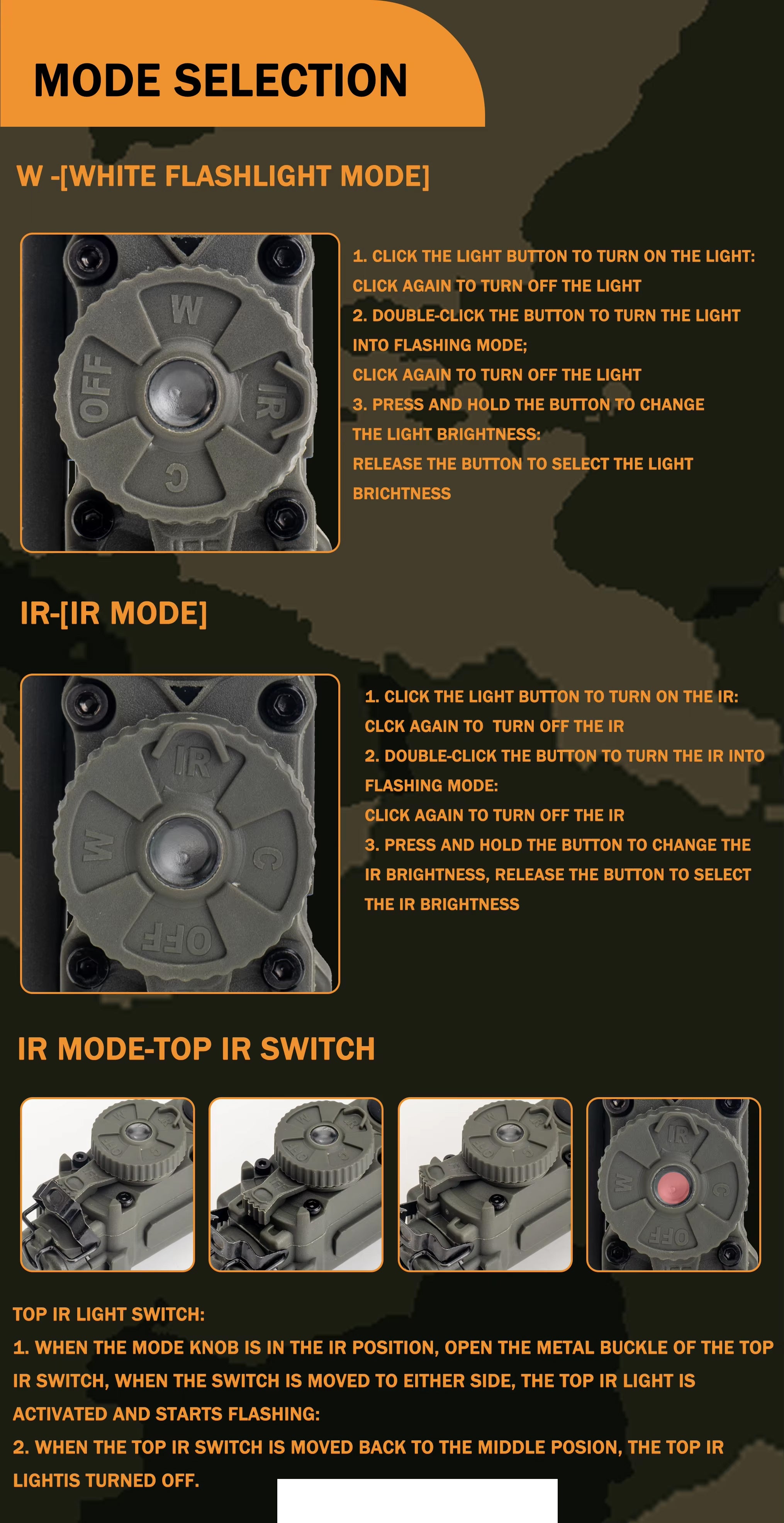 MODE SELECTION

W -[WHITE FLASHLIGHT MODE]

W
OFF
IR
C

1. CLICK THE LIGHT BUTTON TO TURN ON THE LIGHT: CLICK AGAIN TO TURN OFF THE LIGHT
2. DOUBLE-CLICK THE BUTTON TO TURN THE LIGHT INTO FLASHING MODE;
CLICK AGAIN TO TURN OFF THE LIGHT
3. PRESS AND HOLD THE BUTTON TO CHANGE THE LIGHT BRIGHTNESS:
RELEASE THE BUTTON TO SELECT THE LIGHT BRICHTNESS

IR-[IR MODE]

IR
W
C
OFF

1. CLICK THE LIGHT BUTTON TO TURN ON THE IR: CLCK AGAIN TO TURN OFF THE IR
2. DOUBLE-CLICK THE BUTTON TO TURN THE IR INTO FLASHING MODE:
CLICK AGAIN TO TURN OFF THE IR
3. PRESS AND HOLD THE BUTTON TO CHANGE THE IR BRIGHTNESS, RELEASE THE BUTTON TO SELECT THE IR BRIGHTNESS

IR MODE-TOP IR SWITCH

IR
W
C
OFF

TOP IR LIGHT SWITCH:
1. WHEN THE MODE KNOB IS IN THE IR POSITION, OPEN THE METAL BUCKLE OF THE TOP IR SWITCH, WHEN THE SWITCH IS MOVED TO EITHER SIDE, THE TOP IR LIGHT IS ACTIVATED AND STARTS FLASHING:
2. WHEN THE TOP IR SWITCH IS MOVED BACK TO THE MIDDLE POSION, THE TOP IR LIGHTIS TURNED OFF.